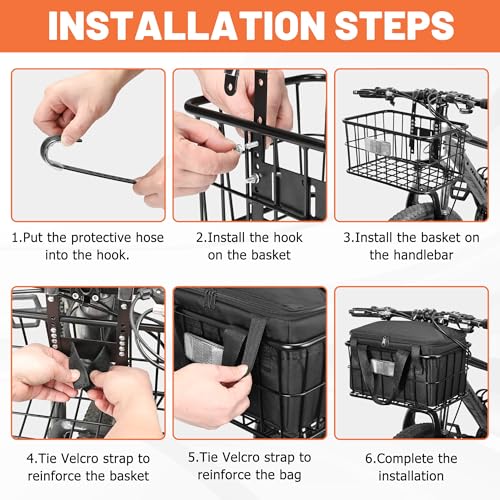 INSTALLATION STEPS

1.Put the protective hose into the hook.

2.Install the hook on the basket

3.Install the basket on the handlebar

4.Tie Velcro strap to reinforce the basket

5.Tie Velcro strap to reinforce the bag

6.Complete the installation