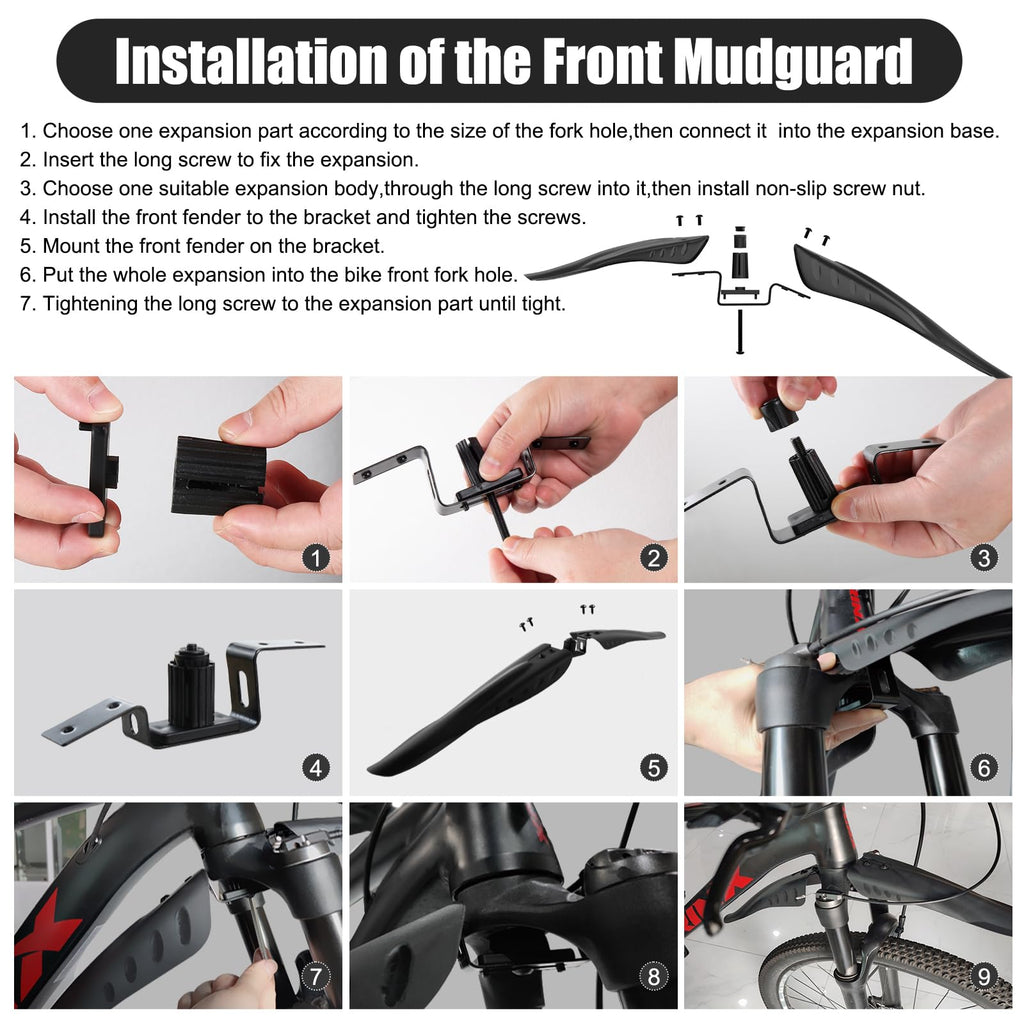 Installation of the Front Mudguard

1. Choose one expansion part according to the size of the fork hole,then connect it into the expansion base.
2. Insert the long screw to fix the expansion.
3. Choose one suitable expansion body,through the long screw into it,then install non-slip screw nut.
4. Install the front fender to the bracket and tighten the screws.
5. Mount the front fender on the bracket.
6. Put the whole expansion into the bike front fork hole.
7. Tightening the long screw to the expansion part until tight.

1
2
3
4
5
6
7
8
9