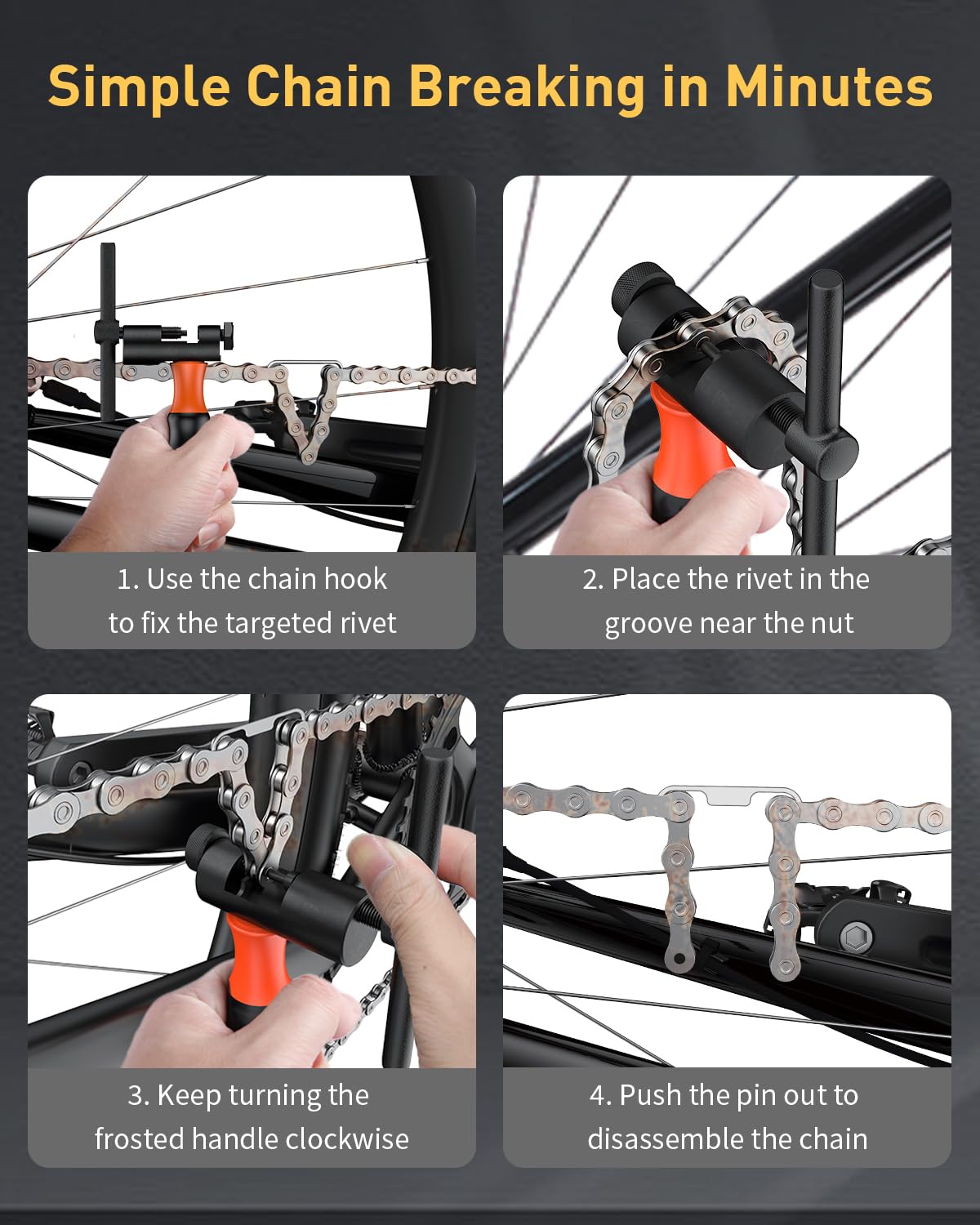 Simple Chain Breaking in Minutes

1. Use the chain hook to fix the targeted rivet

2. Place the rivet in the groove near the nut

3. Keep turning the frosted handle clockwise

4. Push the pin out to disassemble the chain